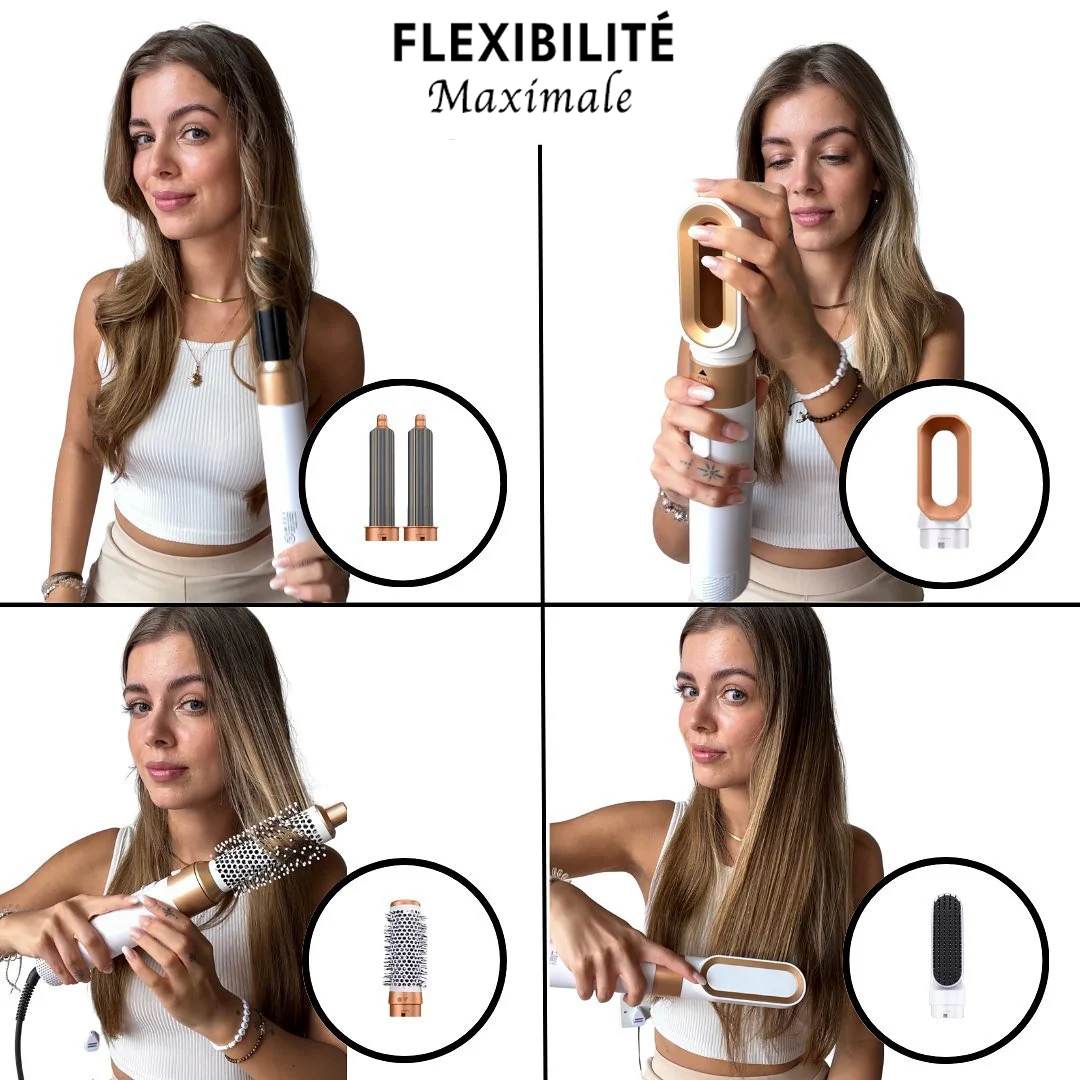 FLEXIBILITÉ
Maximale